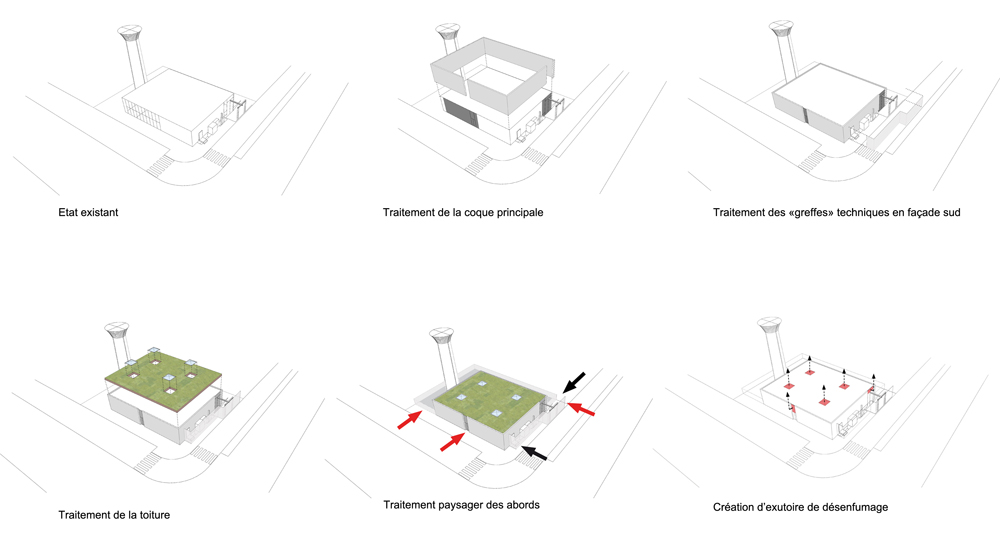 Etat existant

Traitement de la coque principale

Traitement des «greffes» techniques en façade sud

Traitement de la toiture

Traitement paysager des abords

Création d'exutoire de désenfumage